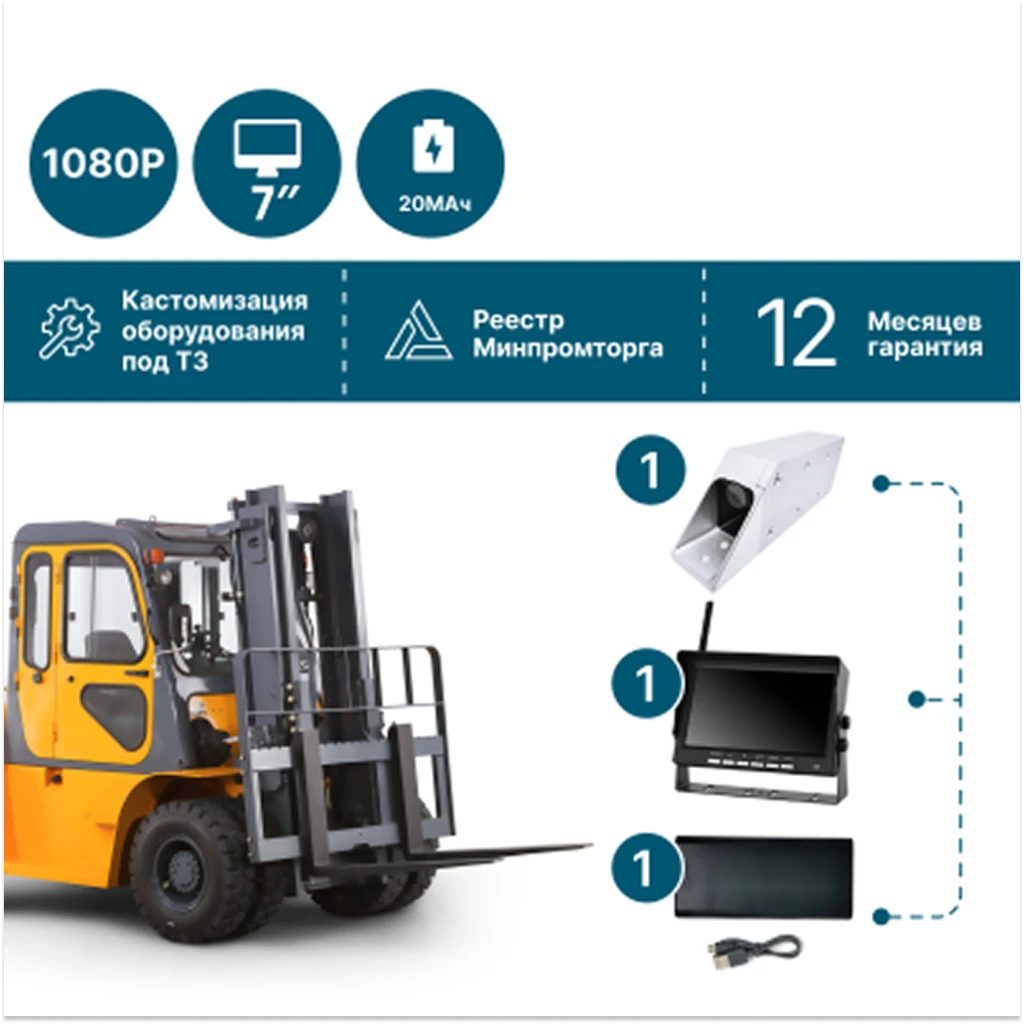 1080P

7″

20МАч

Кастомизация оборудования под ТЗ

Реестр Минпромторга

12 Месяцев гарантия

1

1

1